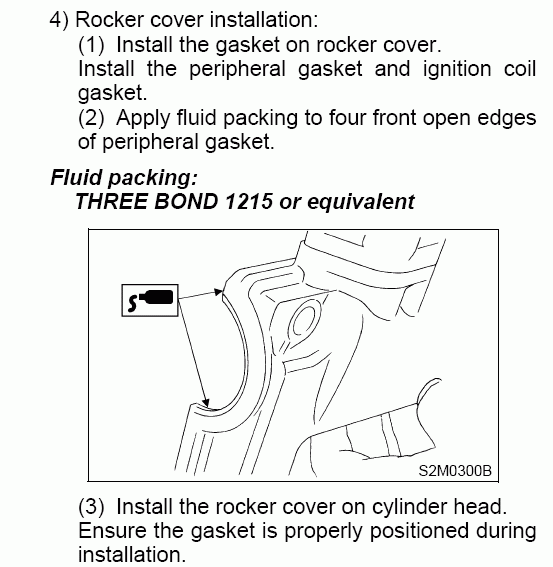 4) Rocker cover installation:
(1) Install the gasket on rocker cover.
Install the peripheral gasket and ignition coil gasket.
(2) Apply fluid packing to four front open edges of peripheral gasket.

Fluid packing:
THREE BOND 1215 or equivalent

S2M0300B

(3) Install the rocker cover on cylinder head.
Ensure the gasket is properly positioned during installation.