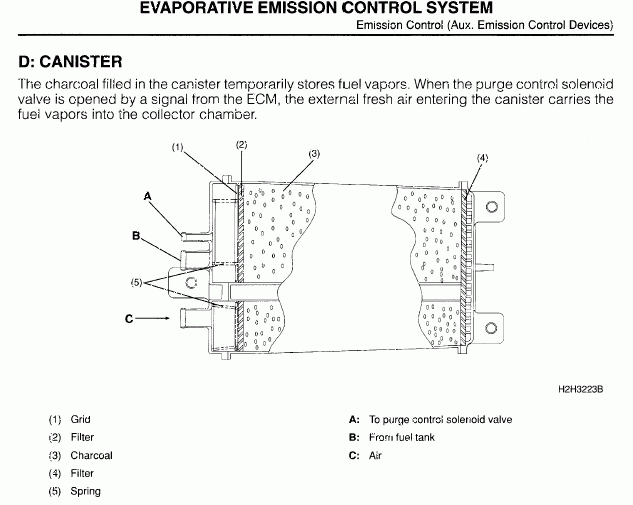 EVAPORATIVE EMISSION CONTROL SYSTEM
Emission Control (Aux. Emission Control Devices)

D: CANISTER

The charcoal filled in the canister temporarily stores fuel vapors. When the purge control solenoid valve is opened by a signal from the ECM, the external fresh air entering the canister carries the fuel vapors into the collector chamber.

(1)
(2)
(3)
(4)
A
B
(5)
C

H2H3223B

(1) Grid
(2) Filter
(3) Charcoal
(4) Filter
(5) Spring

A: To purge control solenoid valve
B: From fuel tank
C: Air